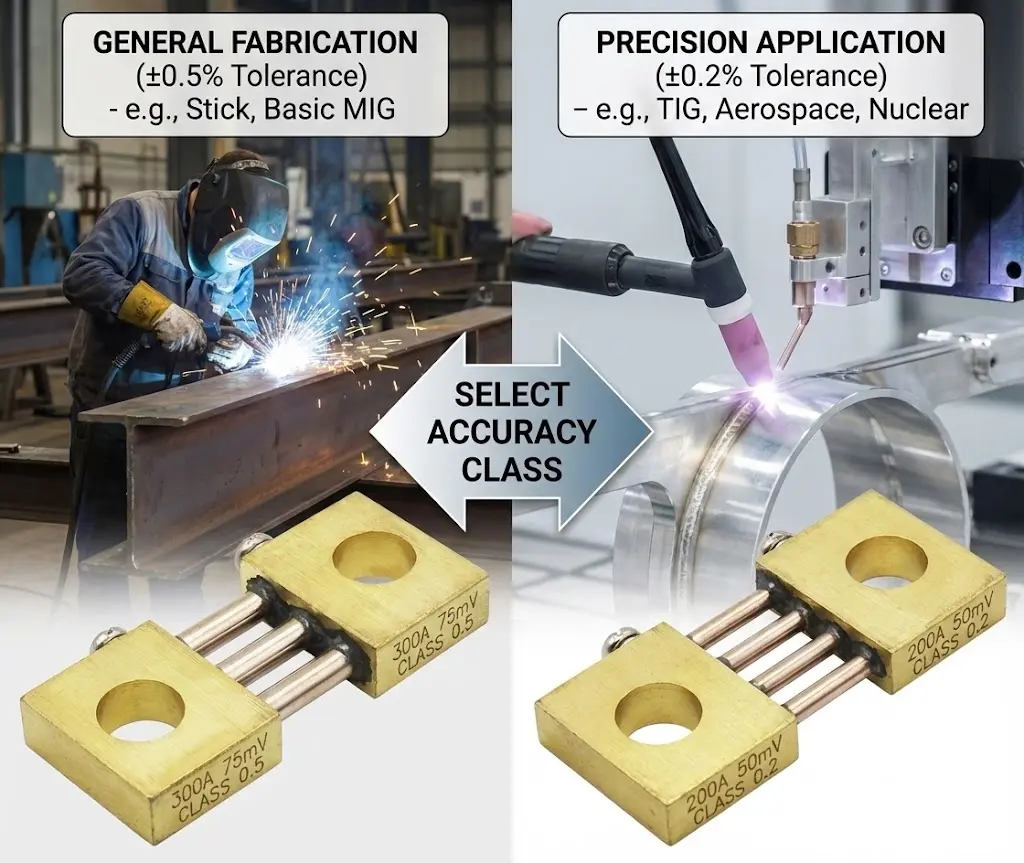 GENERAL FABRICATION
(±0.5% Tolerance)
- e.g., Stick, Basic MIG

PRECISION APPLICATION
(±0.2% Tolerance)
– e.g., TIG, Aerospace, Nuclear

SELECT ACCURACY CLASS

300A 75mV CLASS 0.5

300A 75mV CLASS 0.5

200A 50mV CLASS 0.2

200A 50mV CLASS 0.2